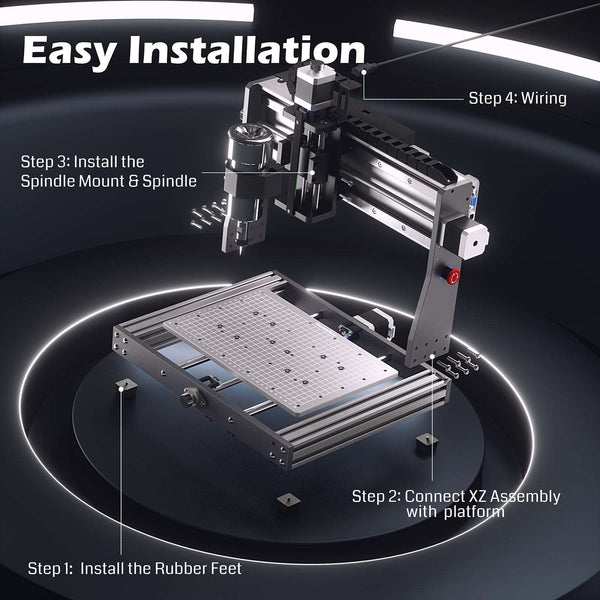 Easy Installation

Step 4: Wiring

Step 3: Install the Spindle Mount & Spindle

Step 2: Connect XZ Assembly with platform

Step 1: Install the Rubber Feet