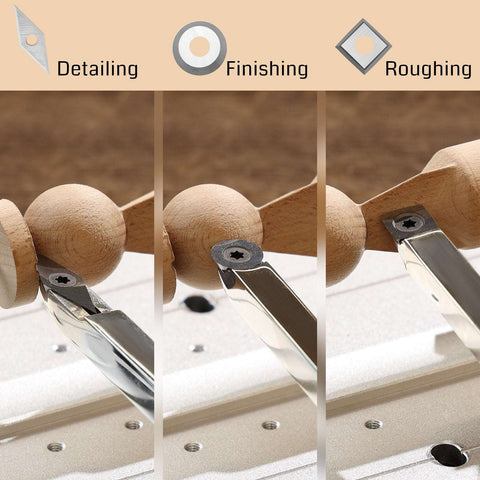 Detailing Finishing Roughing