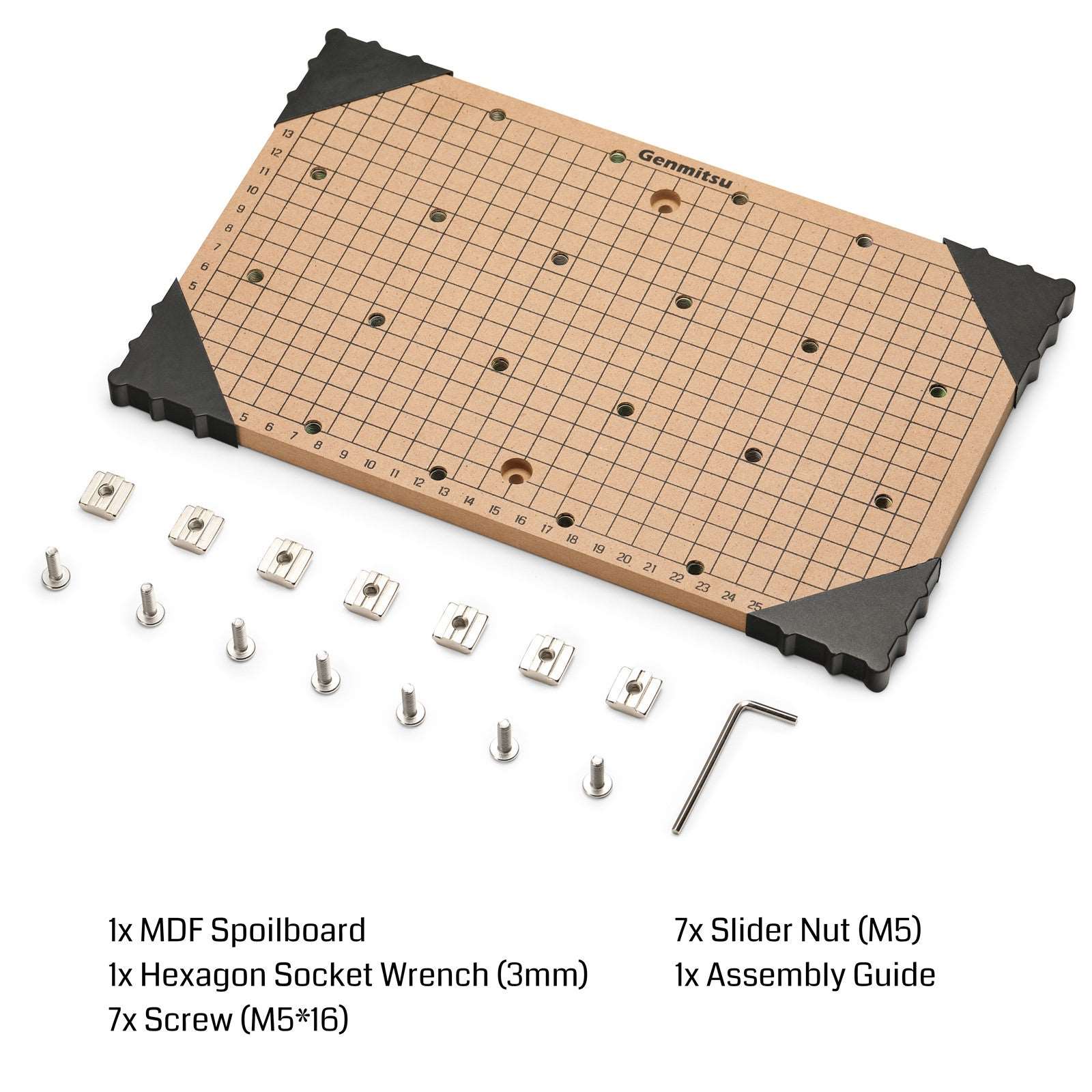 Genmitsu

13
12
11
10
9
8
7
6
5

5 6 7 8 9 10 11 12 13 14 15 16 17 18 19 20 21 22 23 24 25

1x MDF Spoilboard
1x Hexagon Socket Wrench (3mm)
7x Screw (M5*16)

7x Slider Nut (M5)
1x Assembly Guide