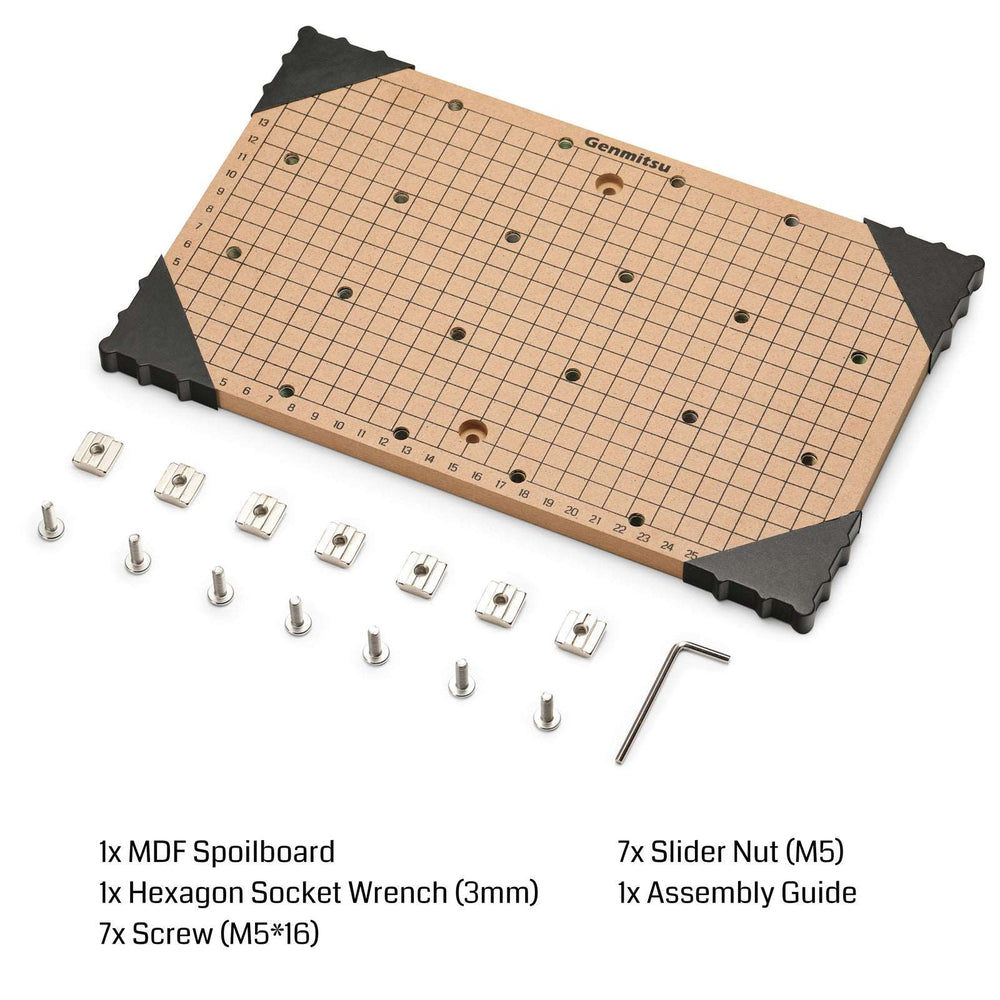 Genmitsu

13
12
11
10
9
8
7
6
5

5 6 7 8 9 10 11 12 13 14 15 16 17 18 19 20 21 22 23 24 25

1x MDF Spoilboard
1x Hexagon Socket Wrench (3mm)
7x Screw (M5*16)

7x Slider Nut (M5)
1x Assembly Guide