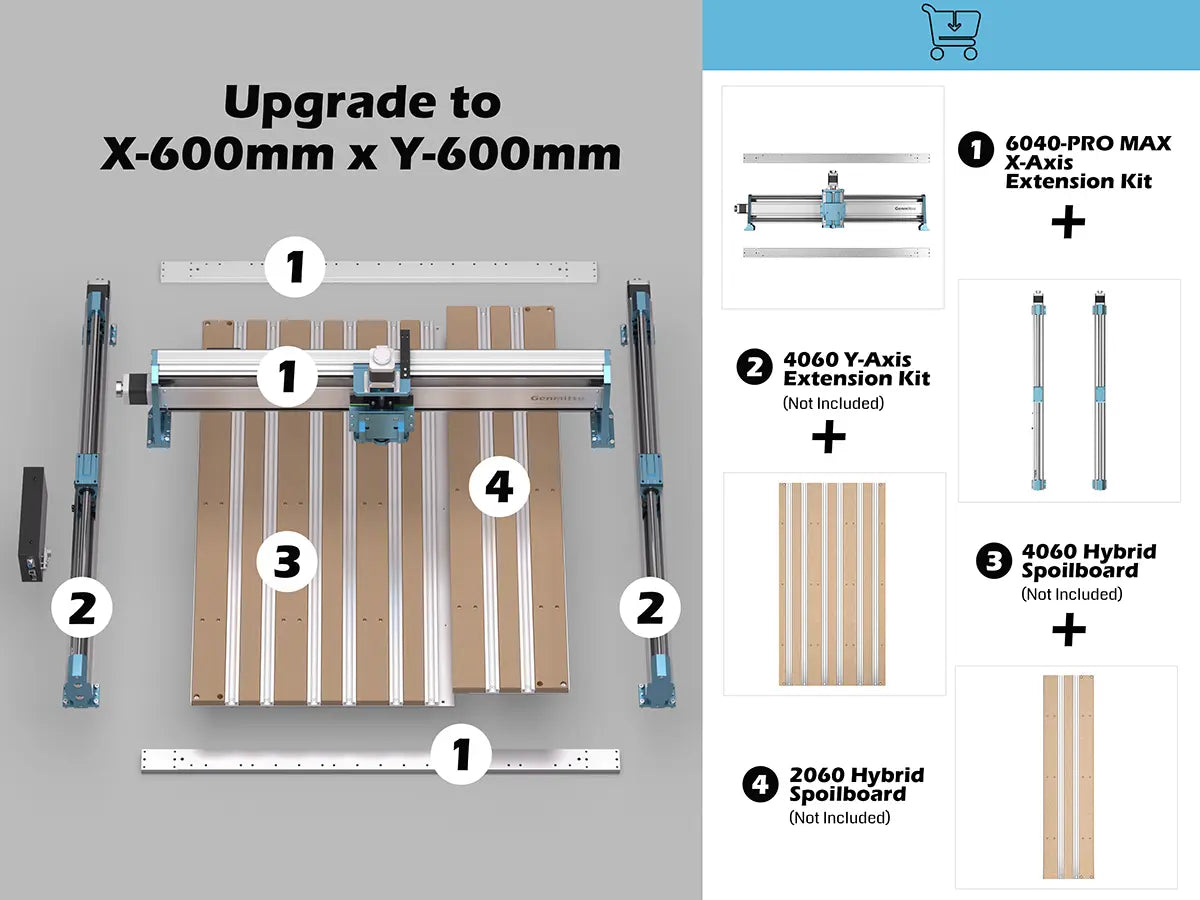 Upgrade to X-600mm x Y-600mm

1

1

Genmitsu

4

3

2

2

1

1 6040-PRO MAX X-Axis Extension Kit

+

2 4060 Y-Axis Extension Kit
(Not Included)

+

3 4060 Hybrid Spoilboard
(Not Included)

+

4 2060 Hybrid Spoilboard
(Not Included)