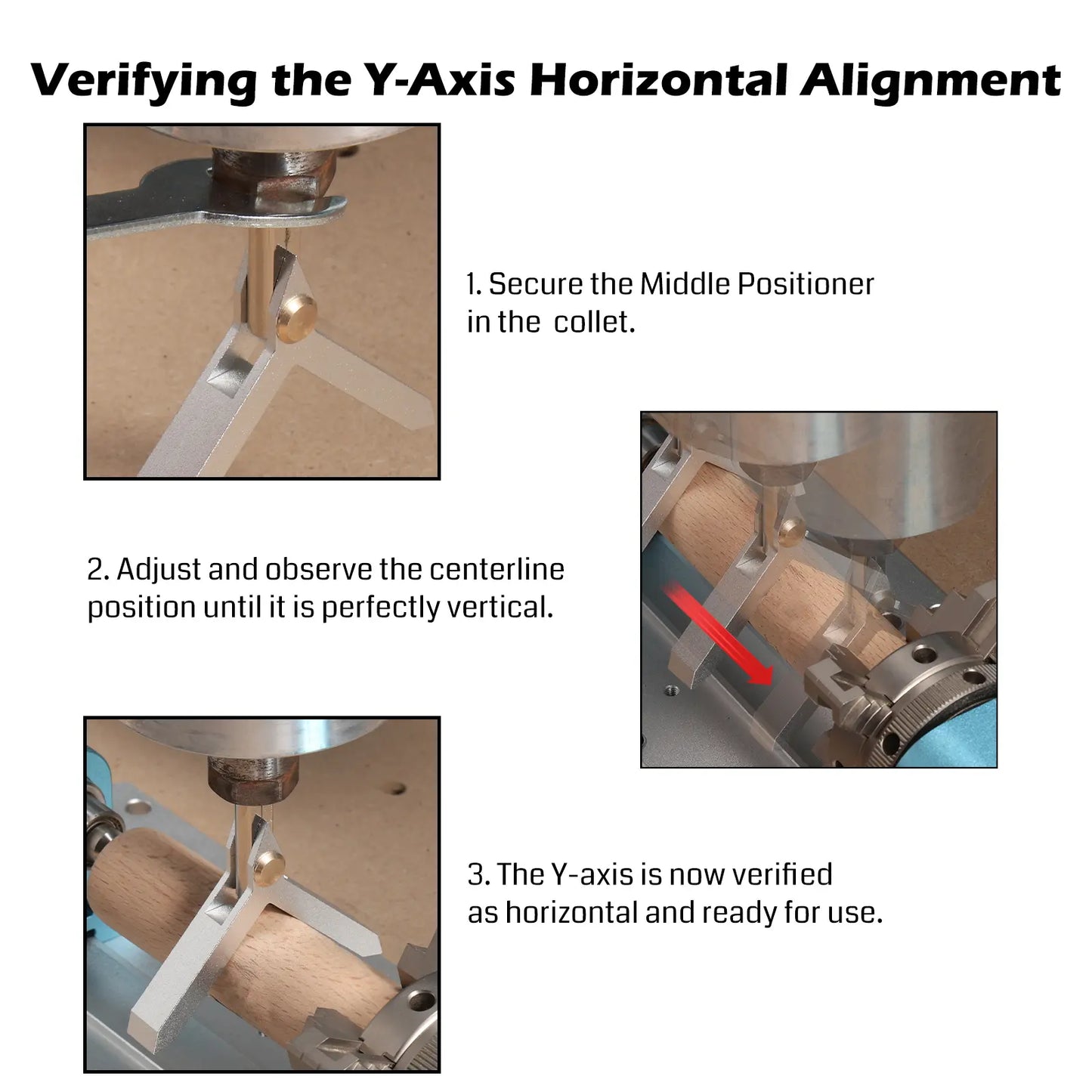 Verifying the Y-Axis Horizontal Alignment

1. Secure the Middle Positioner in the  collet.

2. Adjust and observe the centerline position until it is perfectly vertical.

3. The Y-axis is now verified as horizontal and ready for use.