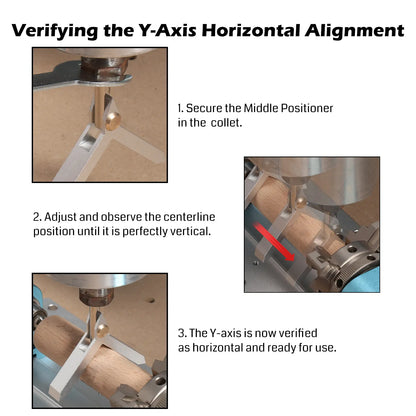 Verifying the Y-Axis Horizontal Alignment

1. Secure the Middle Positioner in the  collet.

2. Adjust and observe the centerline position until it is perfectly vertical.

3. The Y-axis is now verified as horizontal and ready for use.