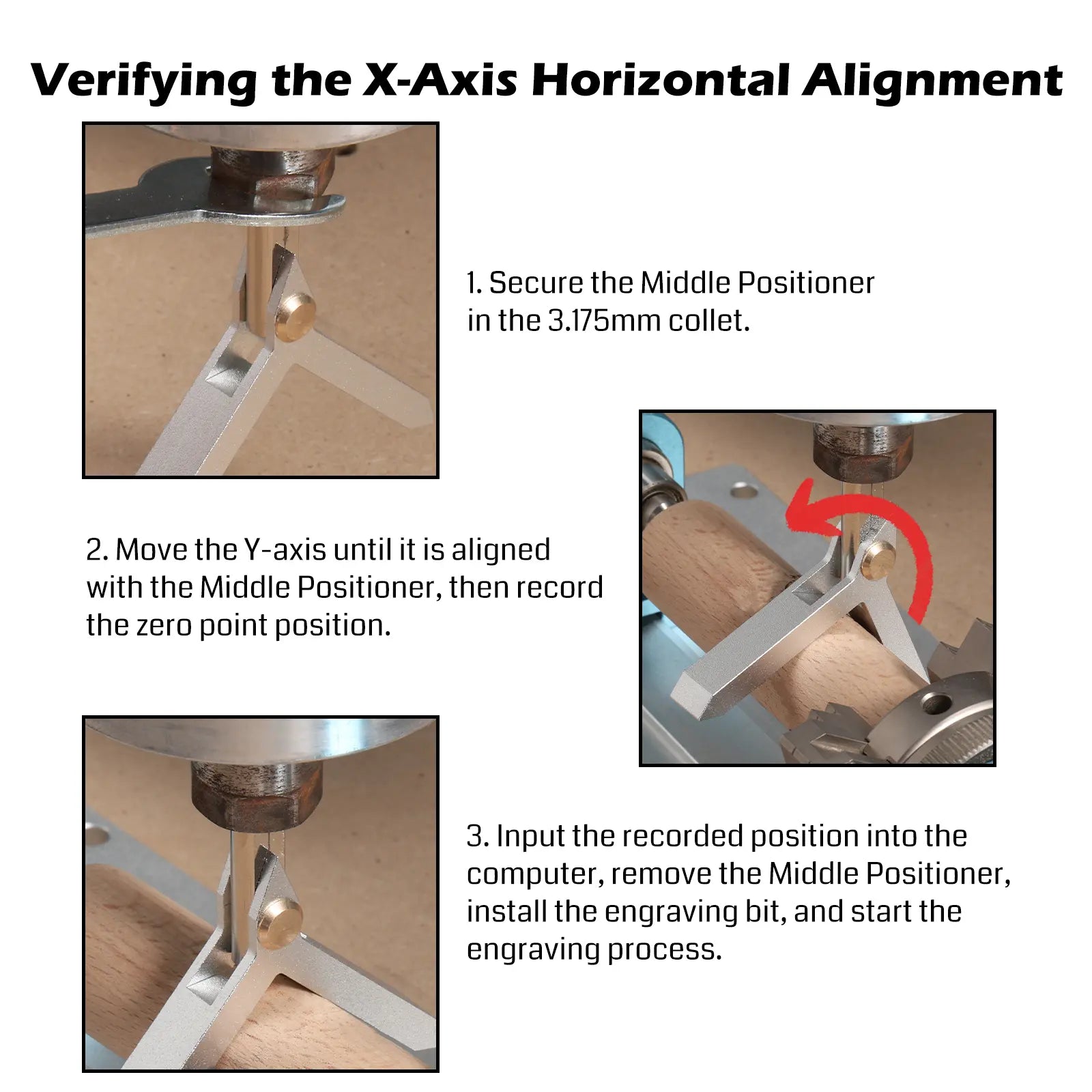 Verifying the X-Axis Horizontal Alignment

1. Secure the Middle Positioner in the 3.175mm collet.

2. Move the Y-axis until it is aligned with the Middle Positioner, then record the zero point position.

3. Input the recorded position into the computer, remove the Middle Positioner, install the engraving bit, and start the engraving process.