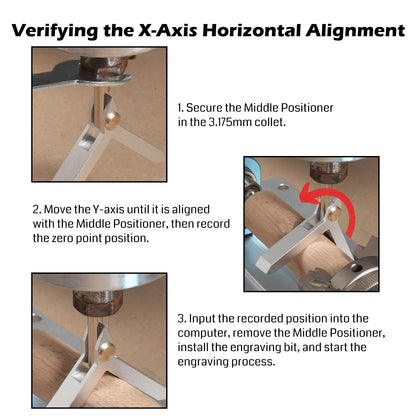 Verifying the X-Axis Horizontal Alignment

1. Secure the Middle Positioner in the 3.175mm collet.

2. Move the Y-axis until it is aligned with the Middle Positioner, then record the zero point position.

3. Input the recorded position into the computer, remove the Middle Positioner, install the engraving bit, and start the engraving process.