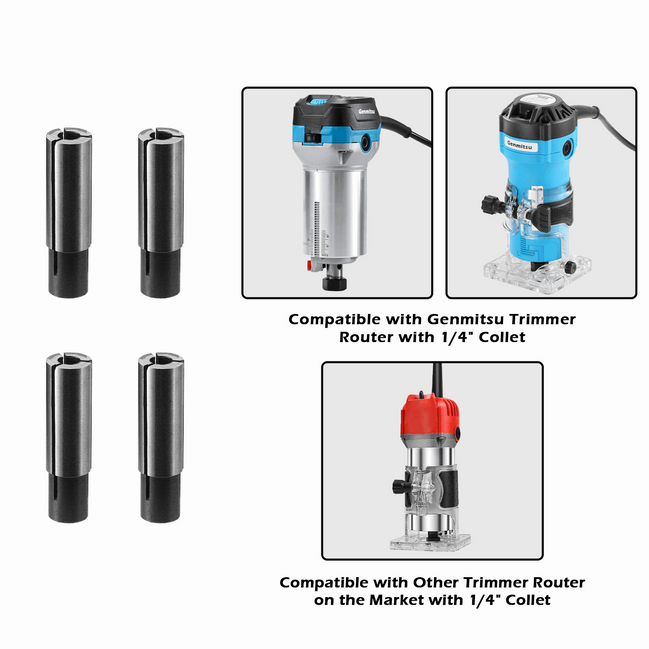 Genmitsu

Genmitsu

Compatible with Genmitsu Trimmer Router with 1/4" Collet

Compatible with Other Trimmer Router on the Market with 1/4" Collet