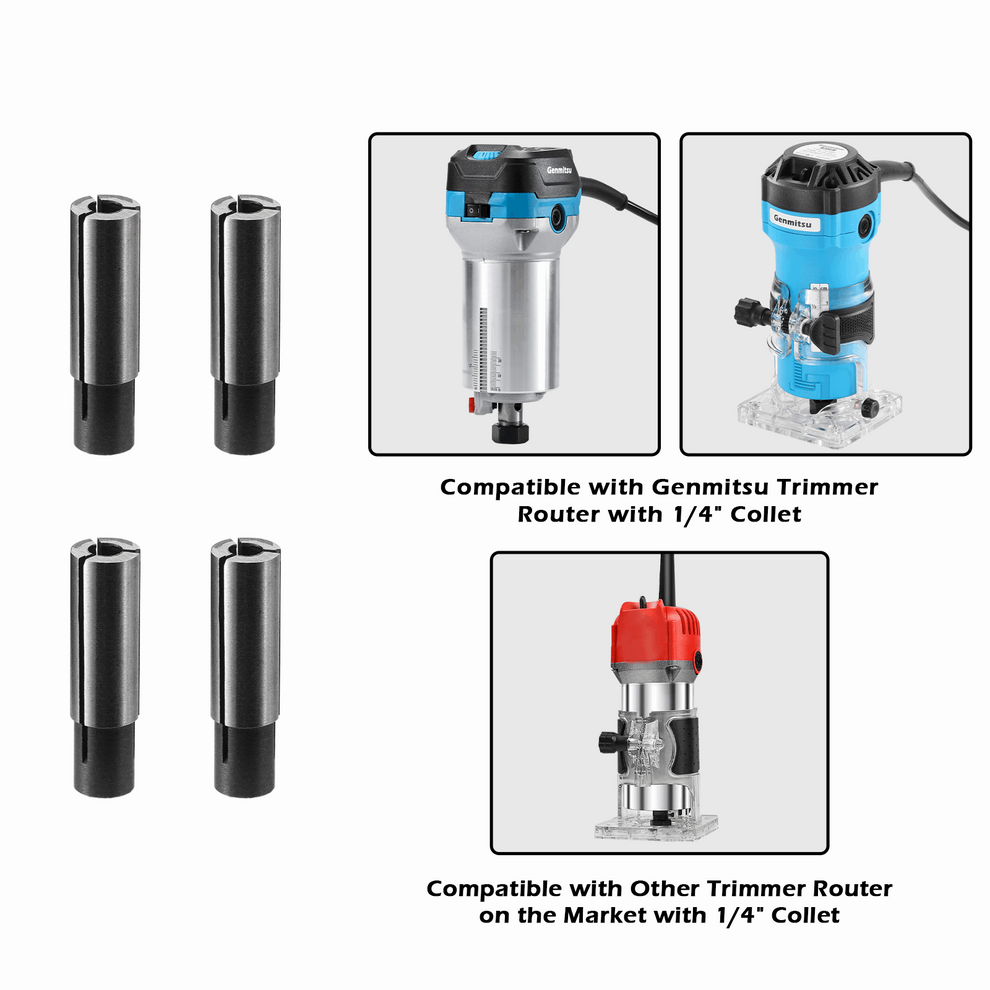 Genmitsu

Genmitsu

Compatible with Genmitsu Trimmer Router with 1/4" Collet

Compatible with Other Trimmer Router on the Market with 1/4" Collet