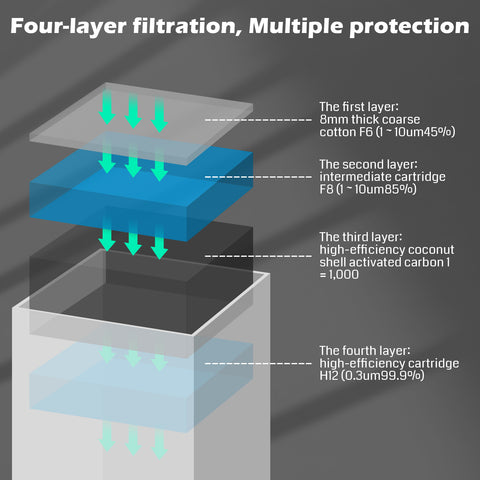 Four-layer filtration, Multiple protection

The first layer:
8mm thick coarse cotton F6 (1 ~ 10um45%)

The second layer:
intermediate cartridge F8 (1 ~ 10um85%)

The third layer:
high-efficiency coconut shell activated carbon 1 = 1,000

The fourth layer:
high-efficiency cartridge H12 (0.3um99.9%)