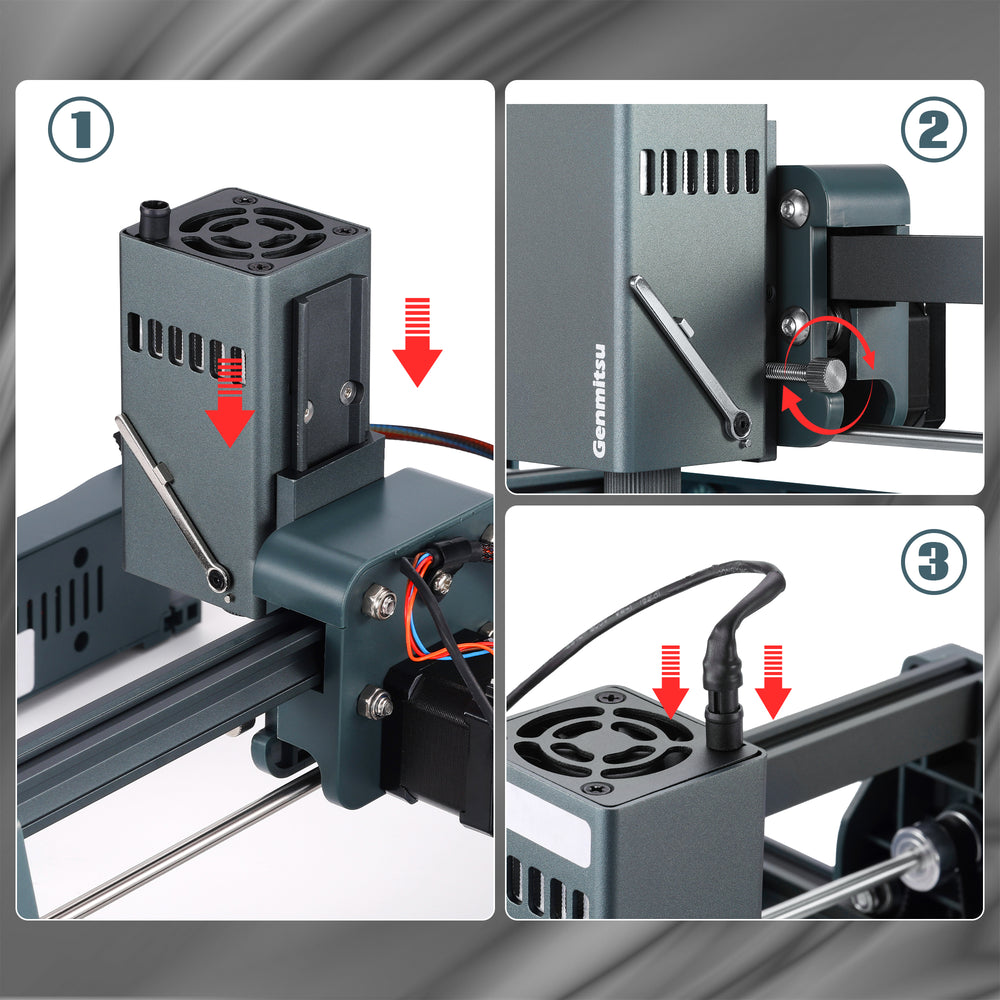 ①

②

Genmitsu

③