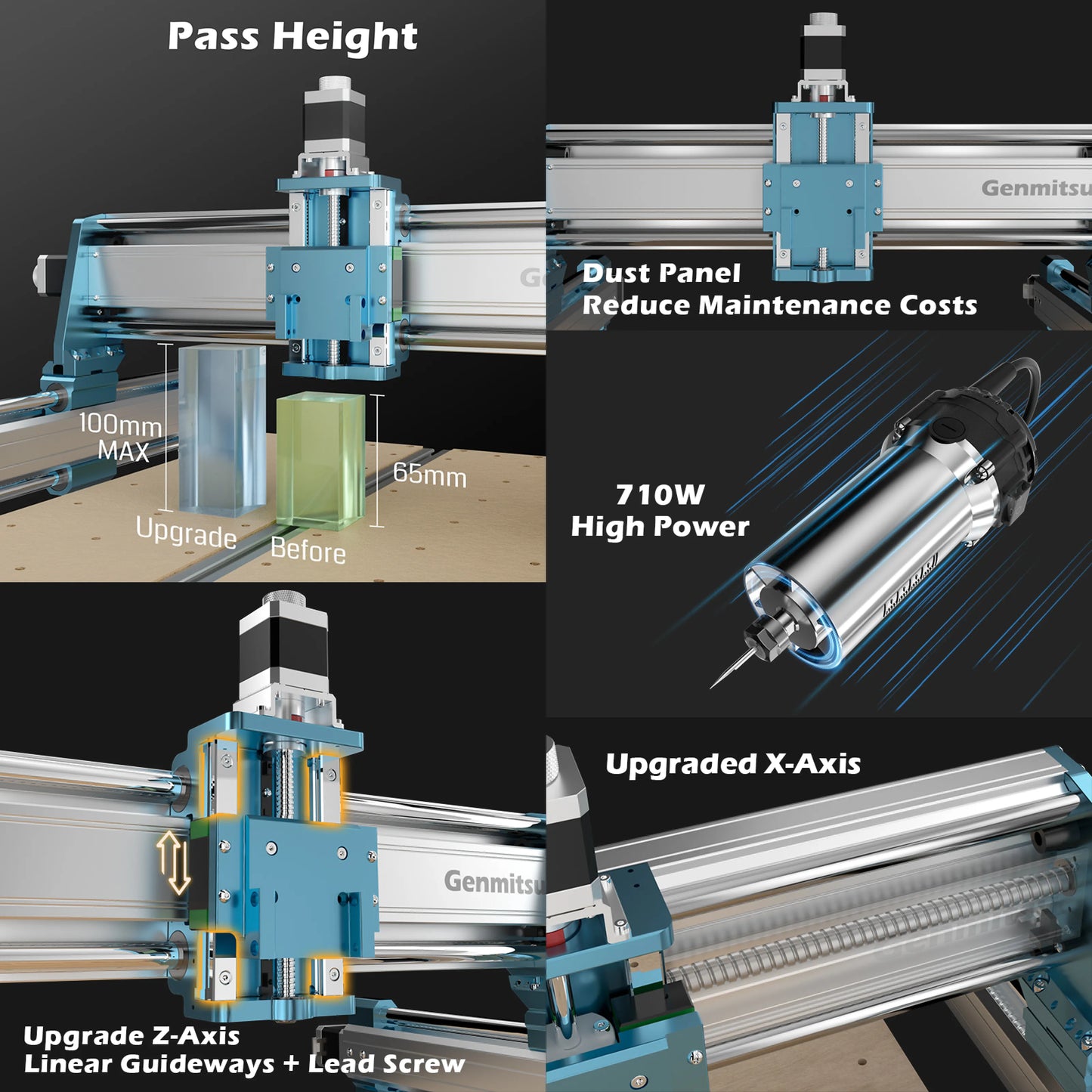 Pass Height

100mm MAX

65mm

Upgrade

Before

Genmitsu

Dust Panel
Reduce Maintenance Costs

710W
High Power

Genmitsu

Upgrade Z-Axis
Linear Guideways + Lead Screw

Upgraded X-Axis