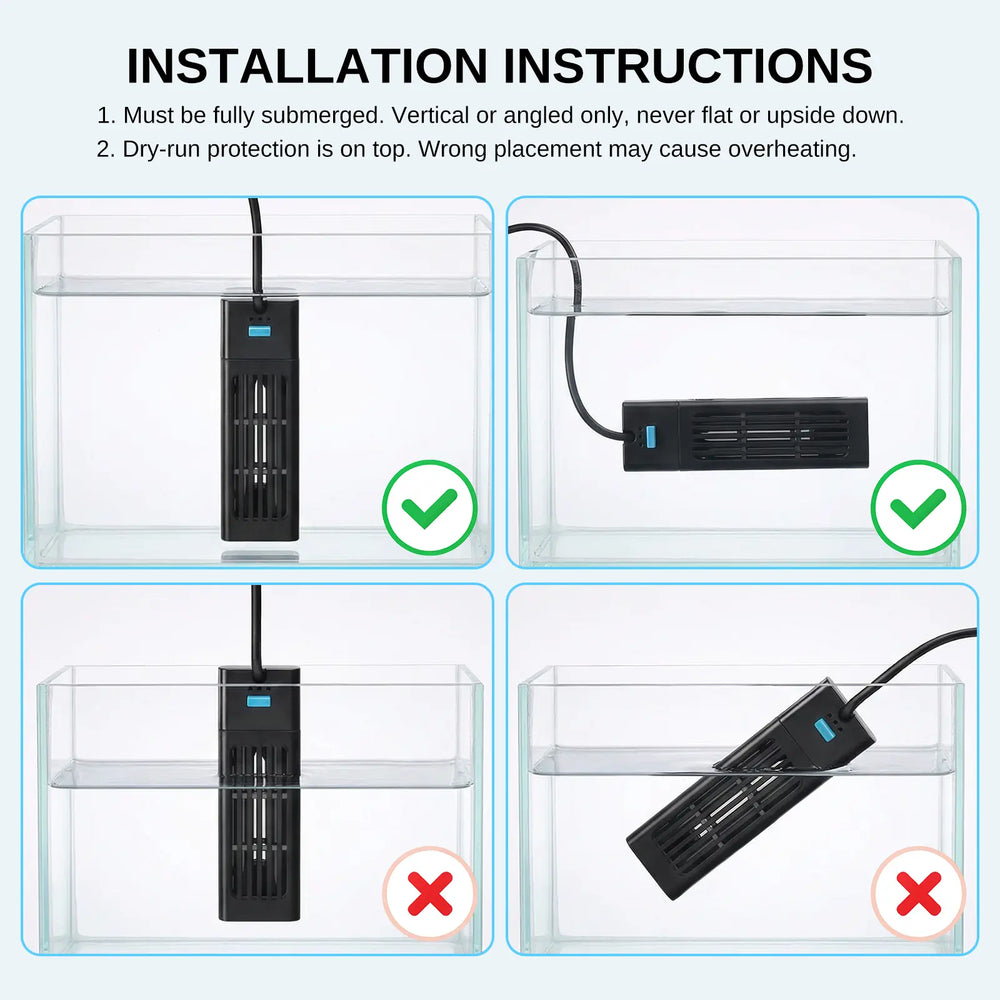 INSTALLATION INSTRUCTIONS

1. Must be fully submerged. Vertical or angled only, never flat or upside down.
2. Dry-run protection is on top. Wrong placement may cause overheating.