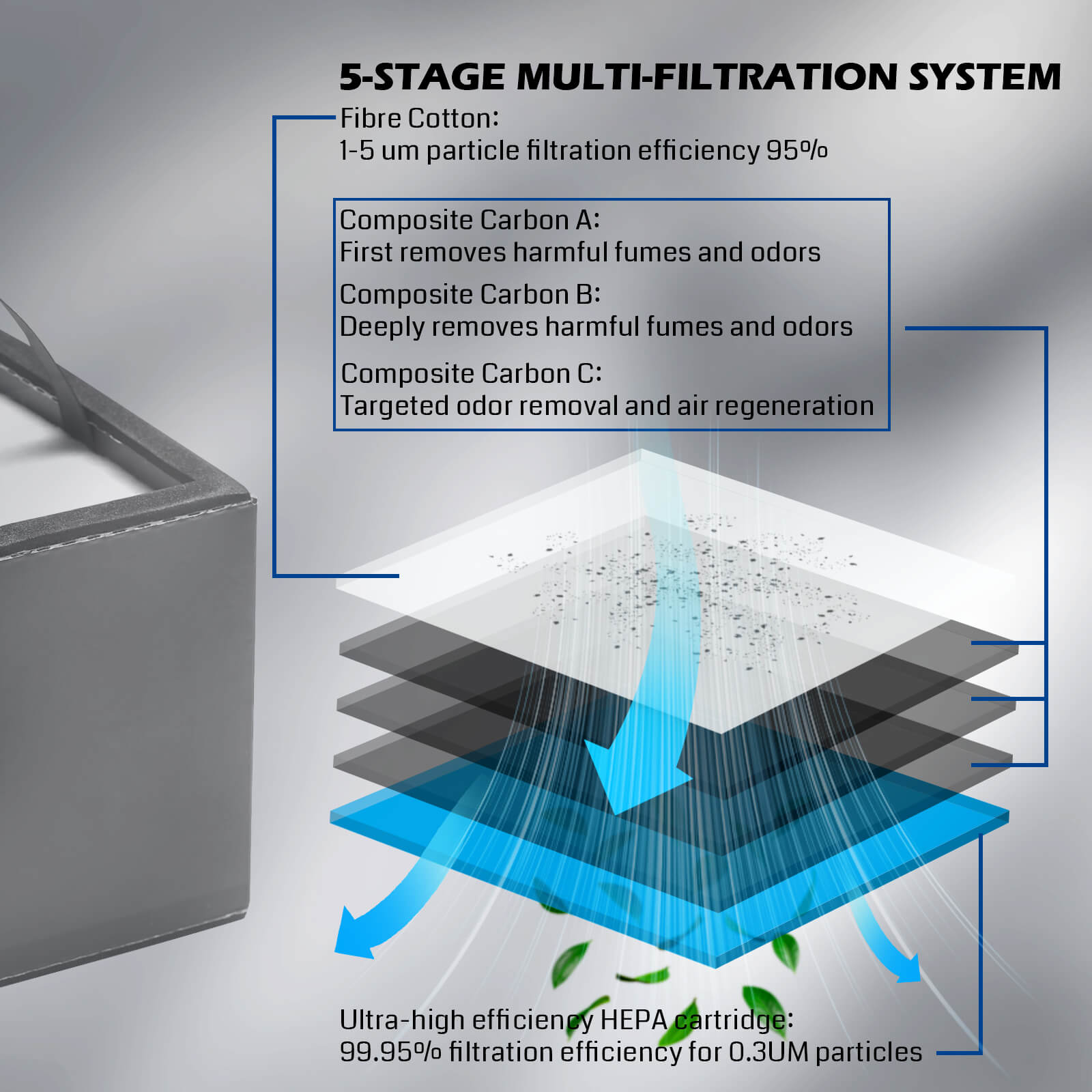 5-STAGE MULTI-FILTRATION SYSTEM

Fibre Cotton:
1-5 um particle filtration efficiency 95%

Composite Carbon A:
First removes harmful fumes and odors

Composite Carbon B:
Deeply removes harmful fumes and odors

Composite Carbon C:
Targeted odor removal and air regeneration

Ultra-high efficiency HEPA cartridge:
99.95% filtration efficiency for 0.3UM particles