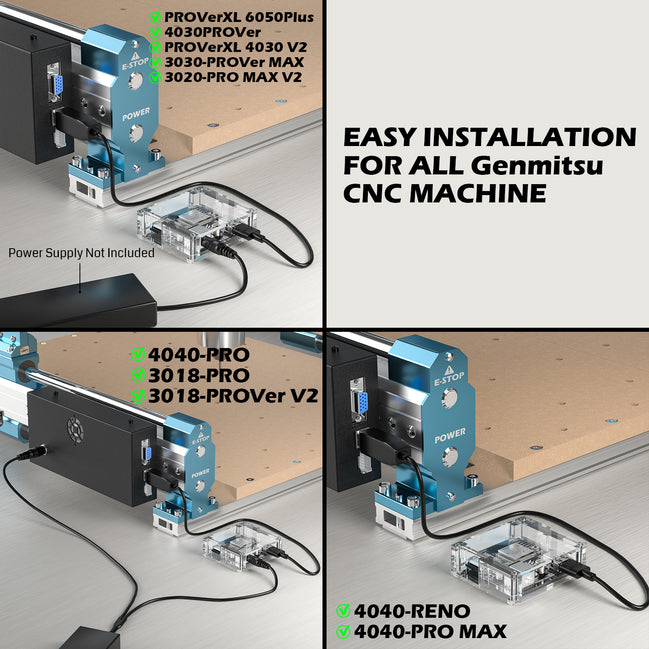 PROVerXL 6050Plus
4030PROVer
PROVerXL 4030 V2
3030-PROVer MAX
3020-PRO MAX V2

E-STOP
POWER

Power Supply Not Included

EASY INSTALLATION FOR ALL Genmitsu CNC MACHINE

4040-PRO
3018-PRO
3018-PROVer V2

E-STOP
POWER

E-STOP
POWER

4040-RENO
4040-PRO MAX