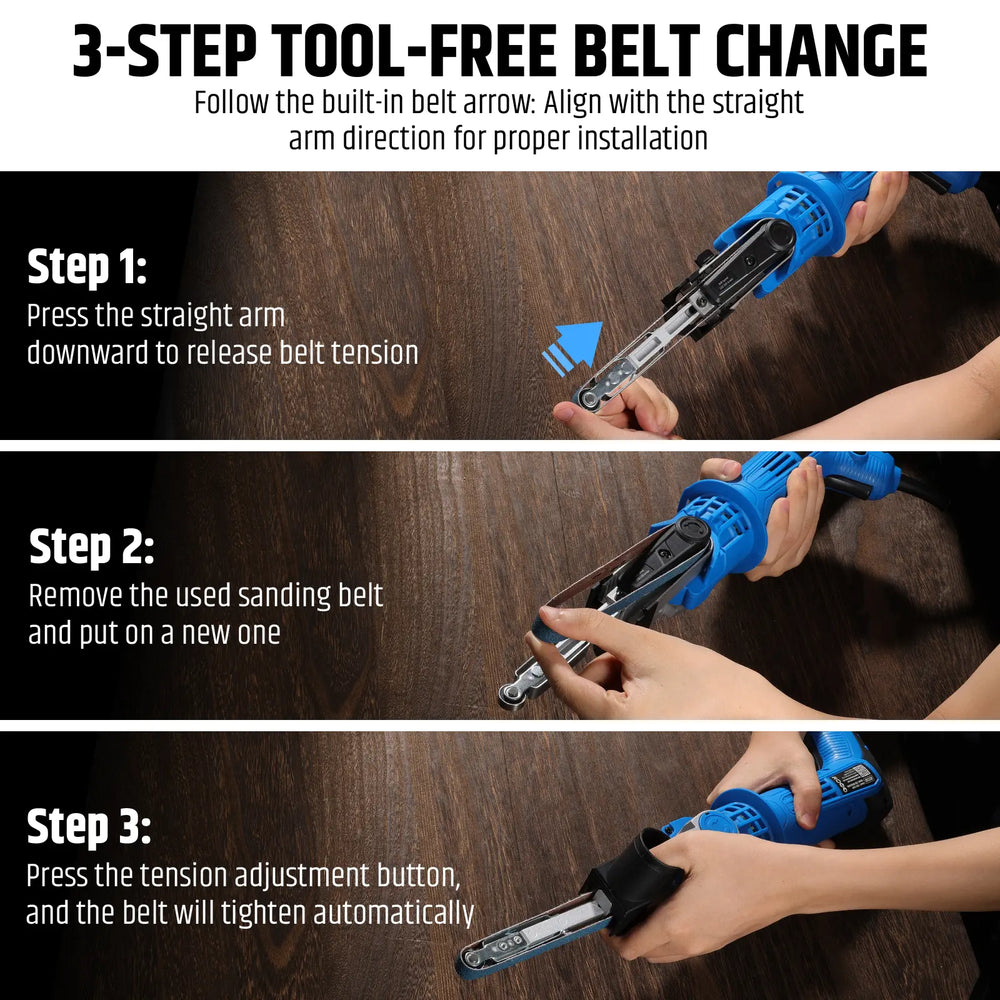 3-STEP TOOL-FREE BELT CHANGE

Follow the built-in belt arrow: Align with the straight arm direction for proper installation

Step 1:
Press the straight arm downward to release belt tension

Step 2:
Remove the used sanding belt and put on a new one

Step 3:
Press the tension adjustment button, and the belt will tighten automatically