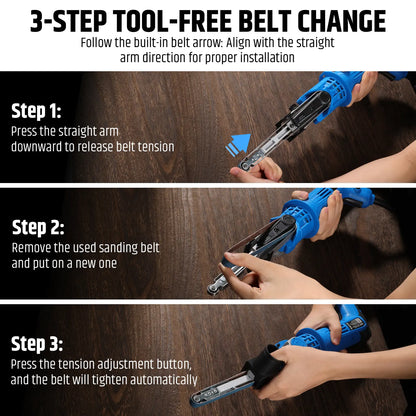 3-STEP TOOL-FREE BELT CHANGE

Follow the built-in belt arrow: Align with the straight arm direction for proper installation

Step 1:
Press the straight arm downward to release belt tension

Step 2:
Remove the used sanding belt and put on a new one

Step 3:
Press the tension adjustment button, and the belt will tighten automatically