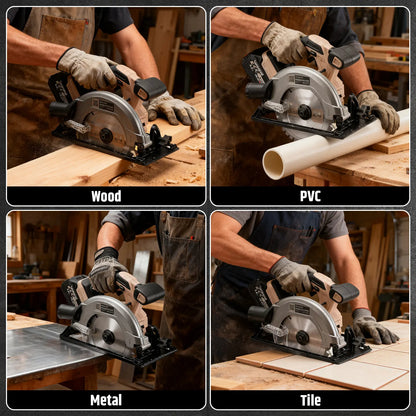 Wood

PVC

Metal

Tile