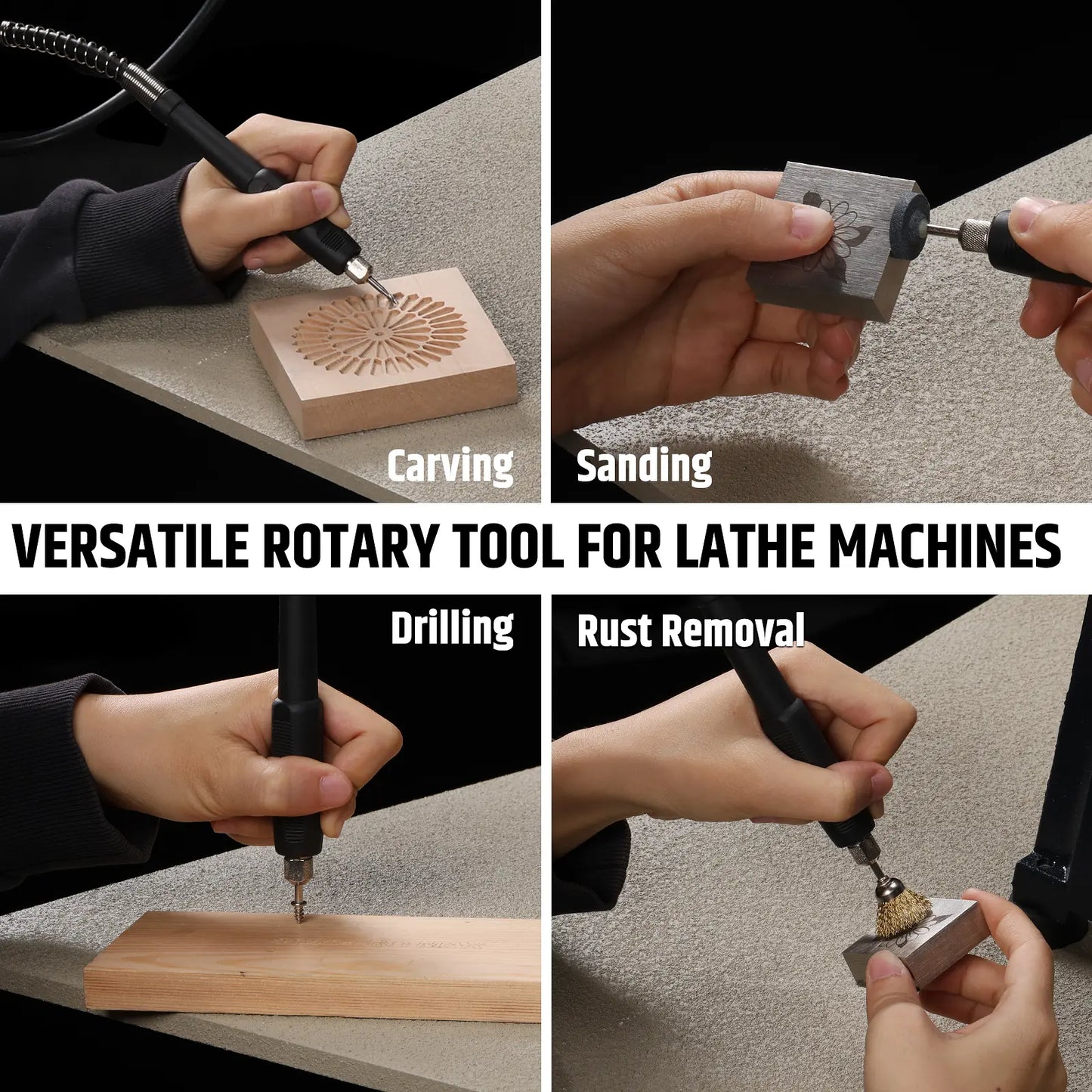 Carving

Sanding

VERSATILE ROTARY TOOL FOR LATHE MACHINES

Drilling

Rust Removal