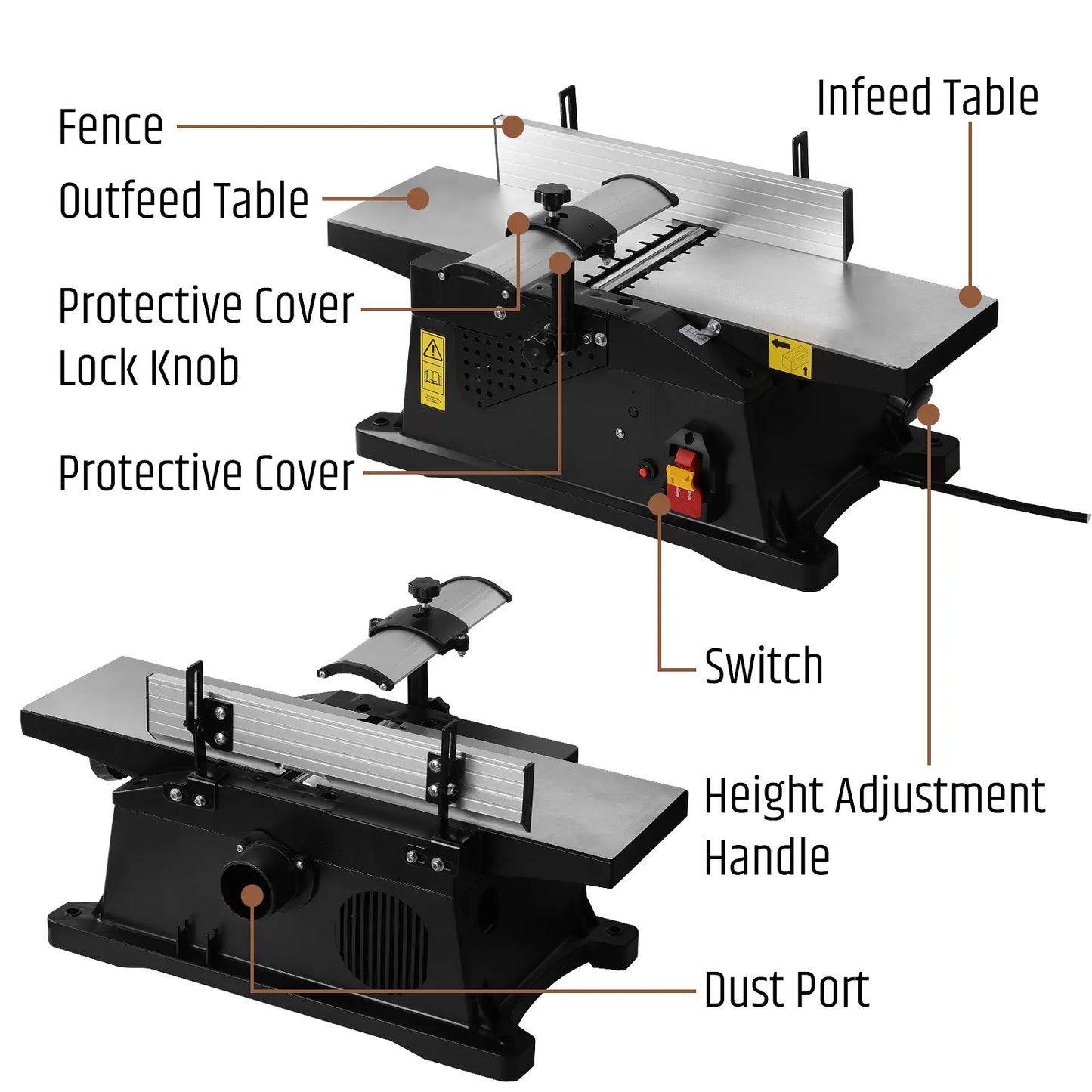 Fence

Infeed Table

Outfeed Table

Protective Cover Lock Knob

Protective Cover

Switch

Height Adjustment Handle

Dust Port