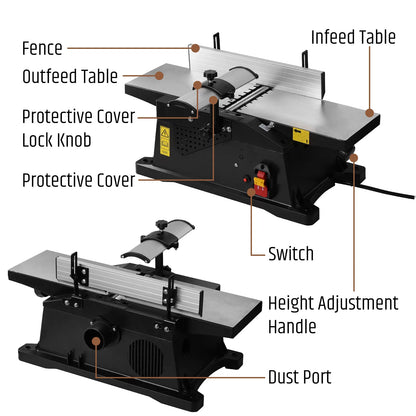 Fence

Infeed Table

Outfeed Table

Protective Cover Lock Knob

Protective Cover

Switch

Height Adjustment Handle

Dust Port