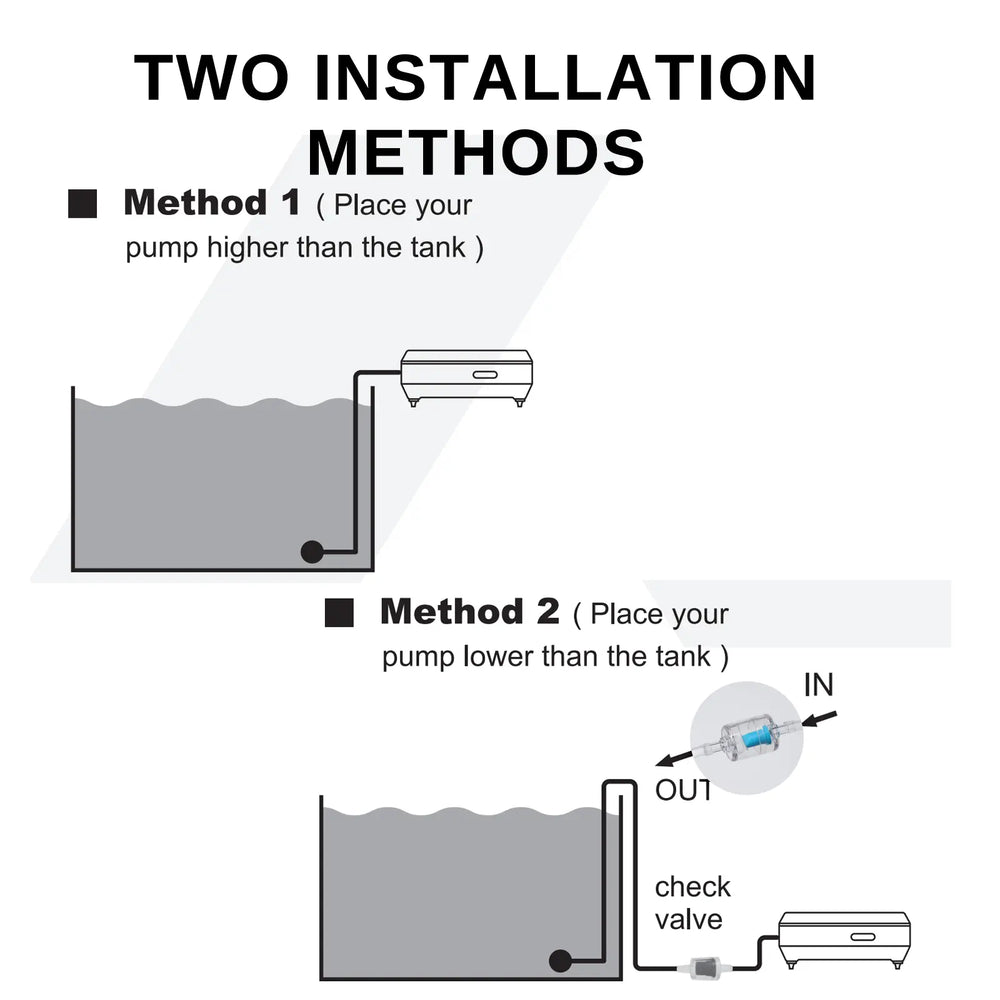 TWO INSTALLATION METHODS

■ Method 1 ( Place your pump higher than the tank )

■ Method 2 ( Place your pump lower than the tank )

IN

OUT

check valve