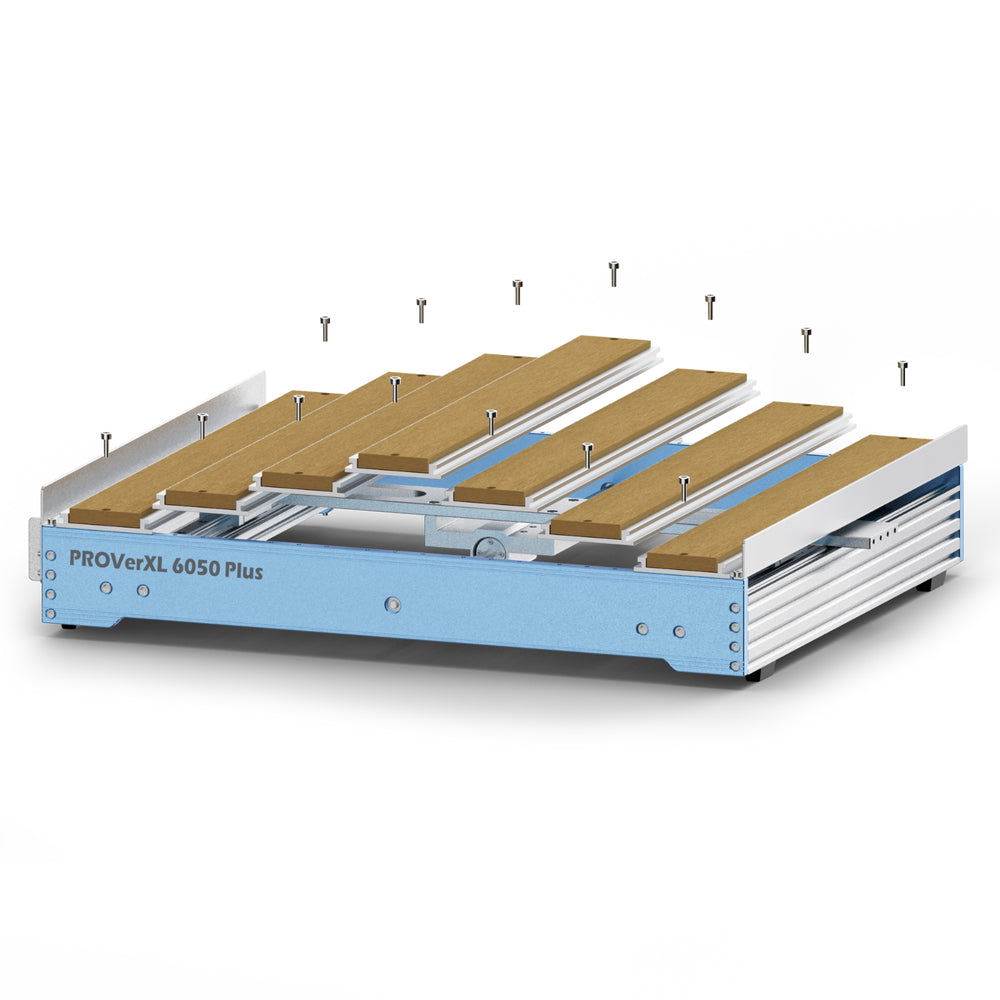 PROVerXL 6050 Plus