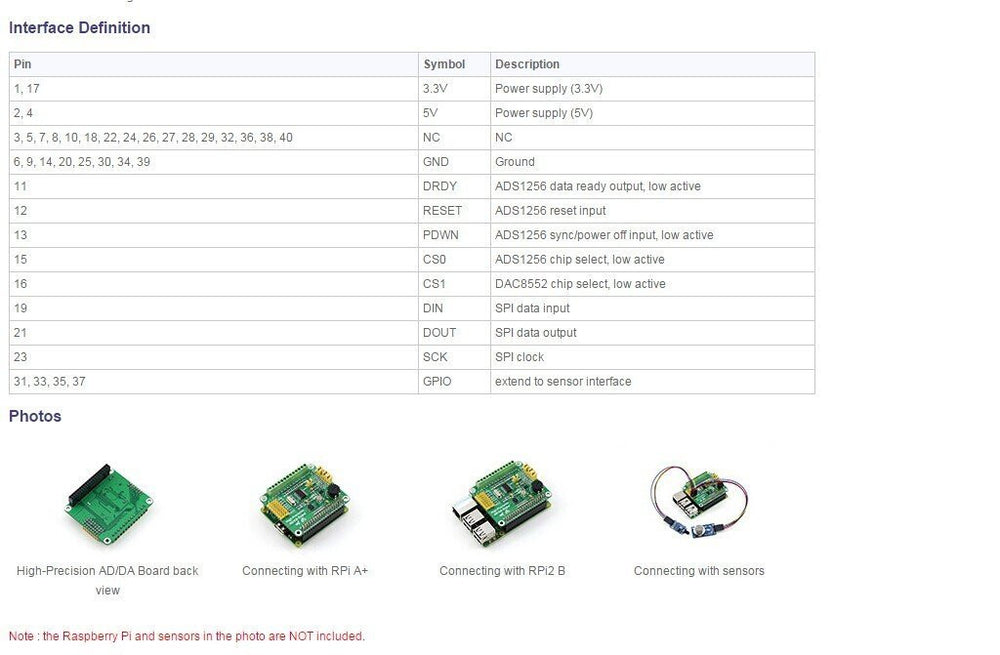 Interface Definition

| Pin | Symbol | Description |
|---|---|---|
| 1, 17 | 3.3V | Power supply (3.3V) |
| 2, 4 | 5V | Power supply (5V) |
| 3, 5, 7, 8, 10, 18, 22, 24, 26, 27, 28, 29, 32, 36, 38, 40 | NC | NC |
| 6, 9, 14, 20, 25, 30, 34, 39 | GND | Ground |
| 11 | DRDY | ADS1256 data ready output, low active |
| 12 | RESET | ADS1256 reset input |
| 13 | PDWN | ADS1256 sync/power off input, low active |
| 15 | CS0 | ADS1256 chip select, low active |
| 16 | CS1 | DAC8552 chip select, low active |
| 19 | DIN | SPI data input |
| 21 | DOUT | SPI data output |
| 23 | SCK | SPI clock |
| 31, 33, 35, 37 | GPIO | extend to sensor interface |

Photos

High-Precision AD/DA Board back view

Connecting with RPi A+

Connecting with RPi2 B

Connecting with sensors

Note : the Raspberry Pi and sensors in the photo are NOT included.