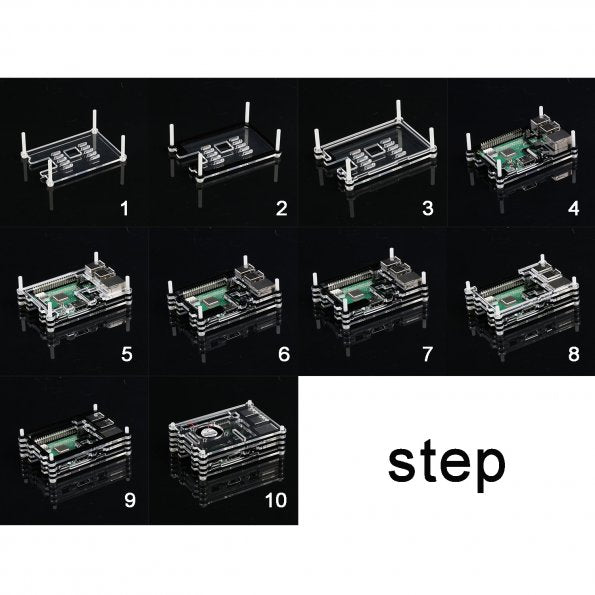 1
2
3
4
5
6
7
8
9
10
step