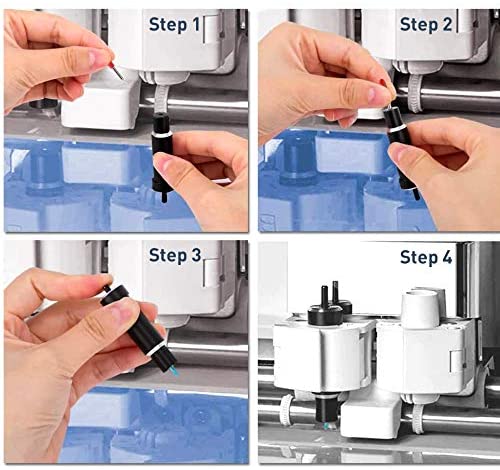 Step 1

Step 2

Step 3

Step 4