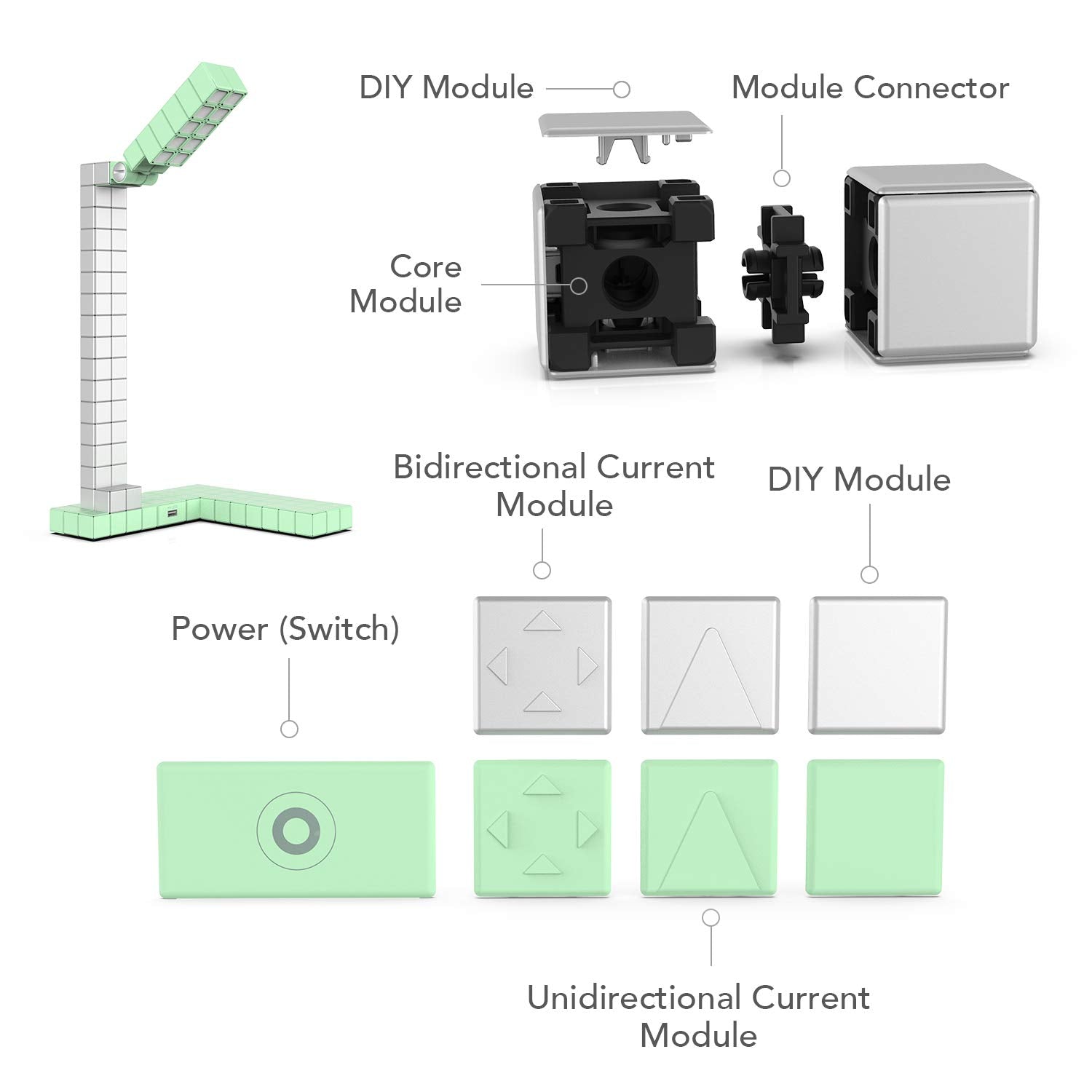 DIY Module

Module Connector

Core Module

Bidirectional Current Module

DIY Module

Power (Switch)

Unidirectional Current Module