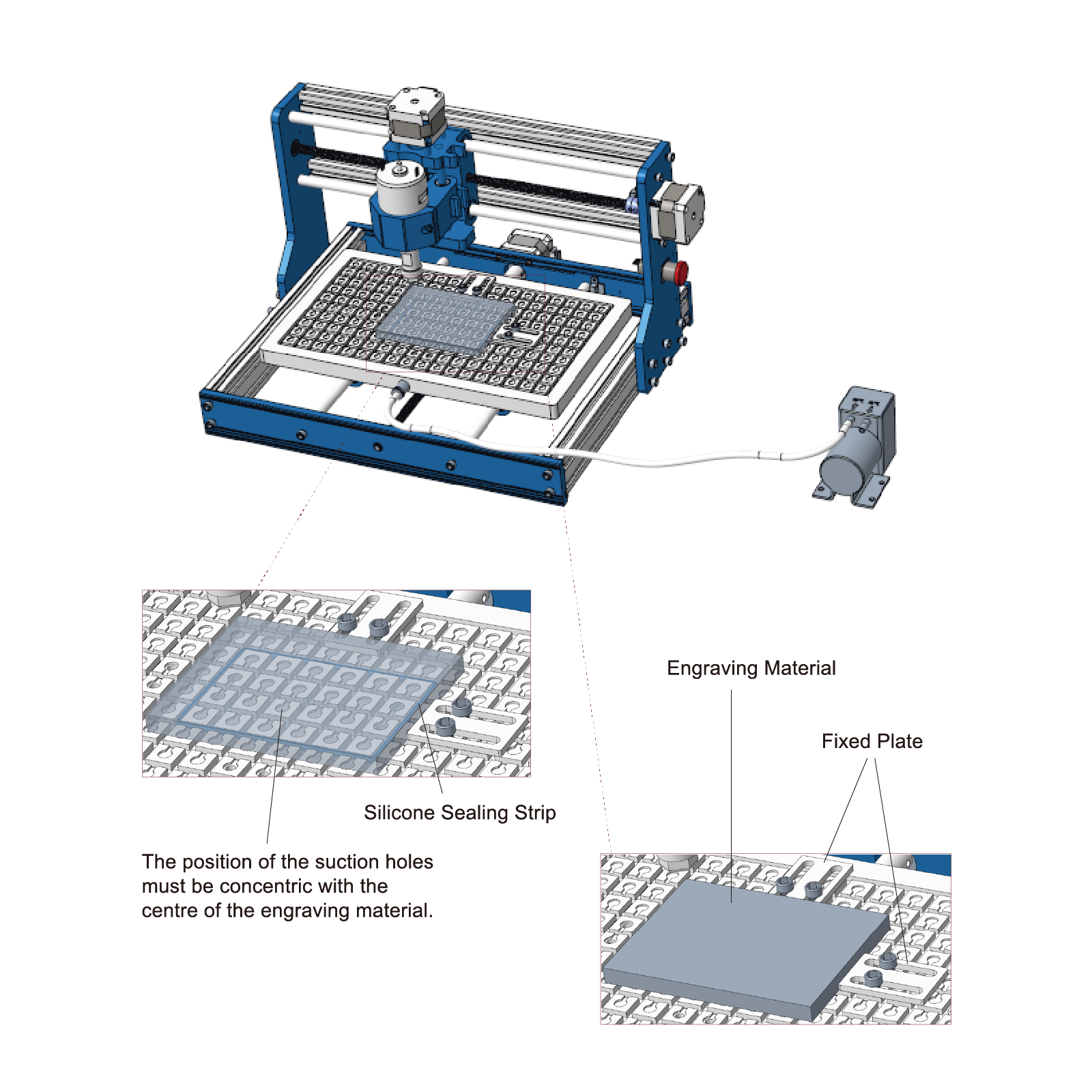 Engraving Material

Fixed Plate

Silicone Sealing Strip

The position of the suction holes must be concentric with the centre of the engraving material.