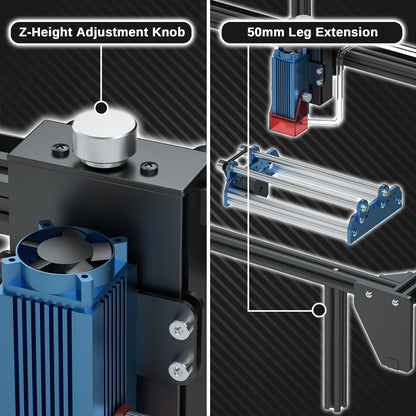 Z-Height Adjustment Knob

50mm Leg Extension