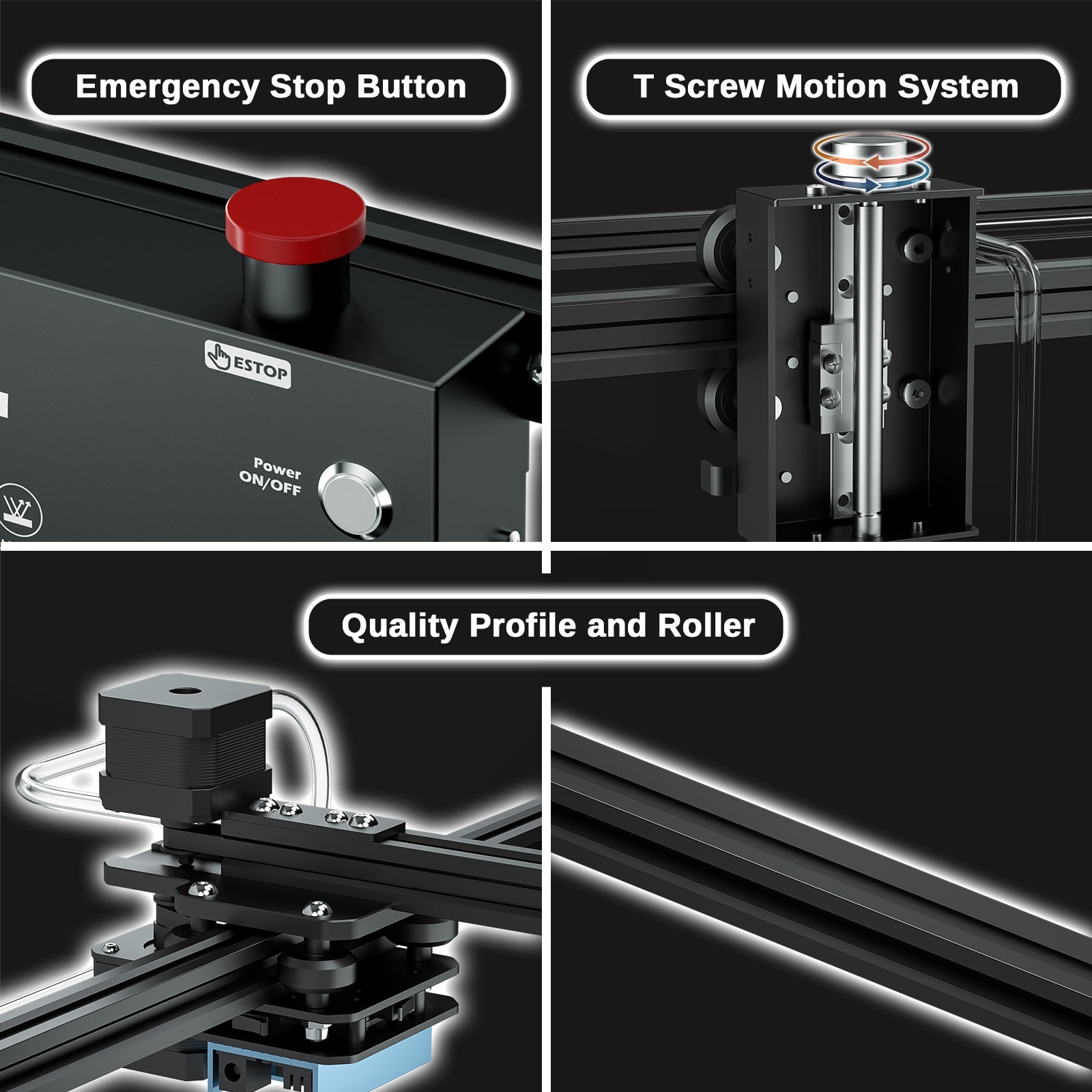 Emergency Stop Button

ESTOP

Power ON/OFF

T Screw Motion System

Quality Profile and Roller